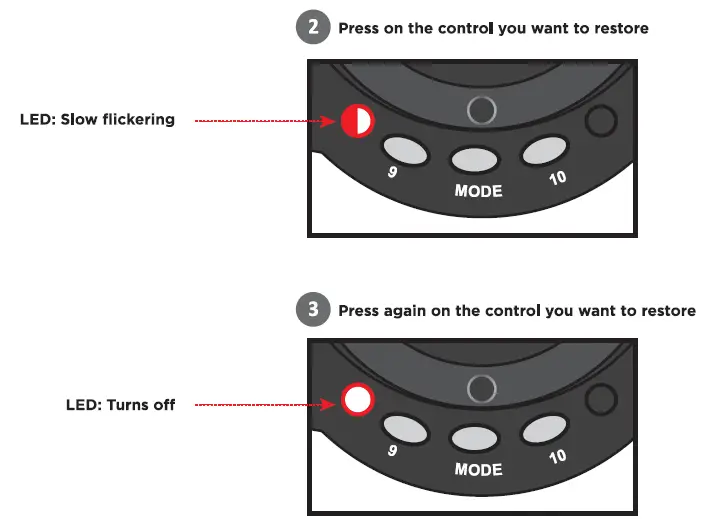 2 Press on the control you want to restore

LED: Slow flickering

9

MODE

10

3 Press again on the control you want to restore

LED: Turns off

9

MODE

10