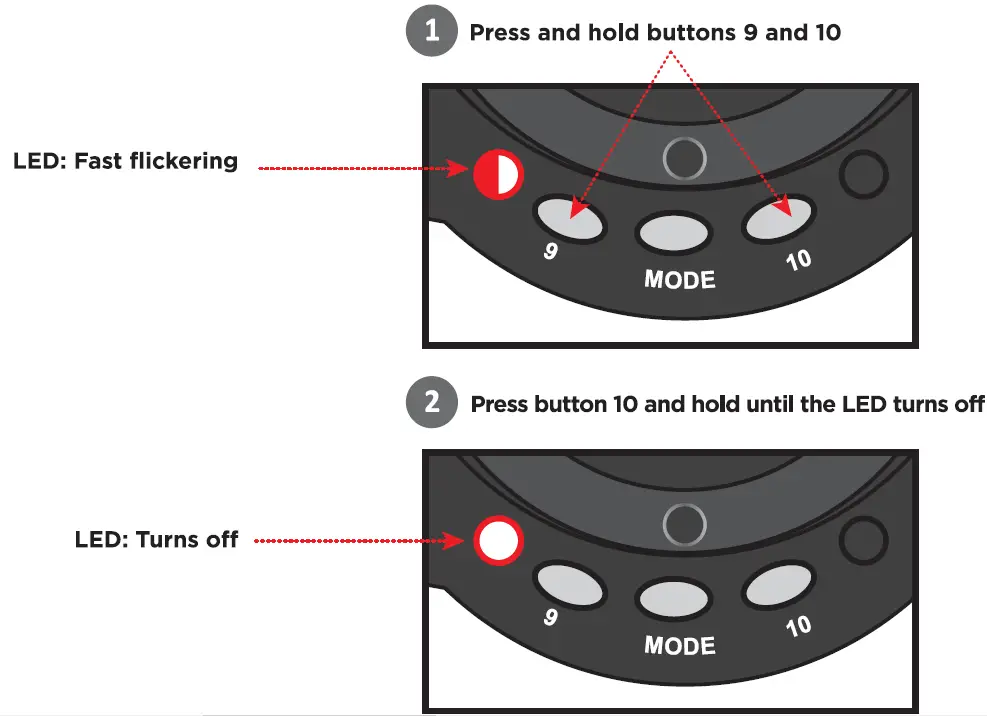 1 Press and hold buttons 9 and 10

LED: Fast flickering

9

MODE

10

2 Press button 10 and hold until the LED turns off

LED: Turns off

9

MODE

10