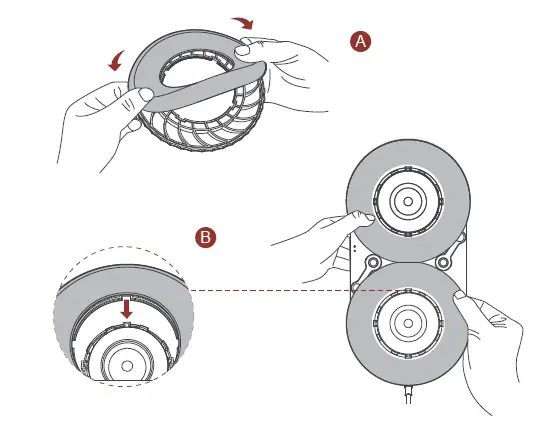 A

B