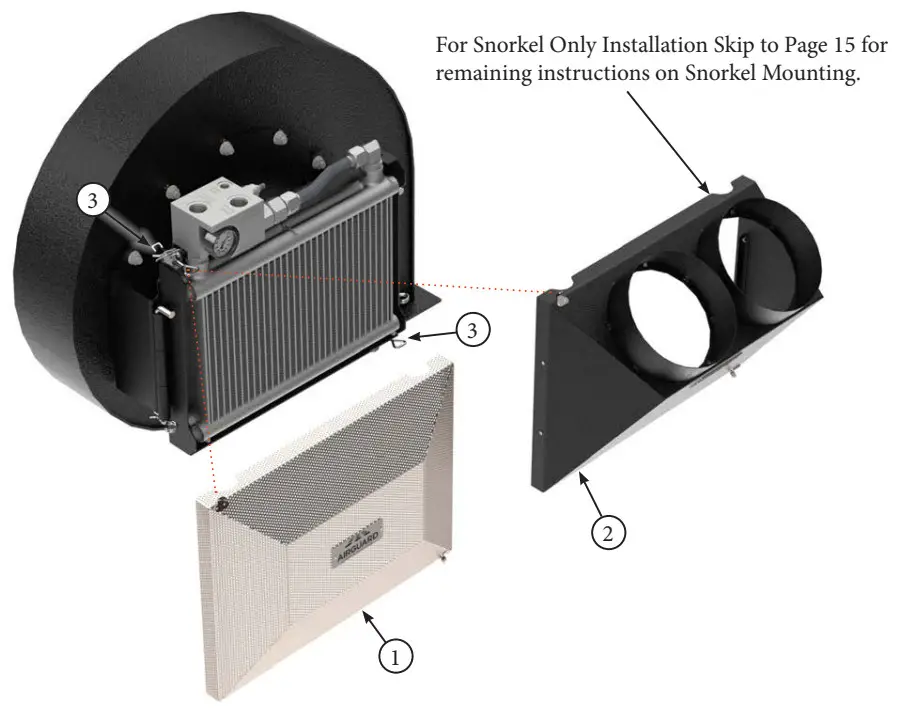 For Snorkel Only Installation Skip to Page 15 for remaining instructions on Snorkel Mounting.

3

3

AIRGUARD

2

1