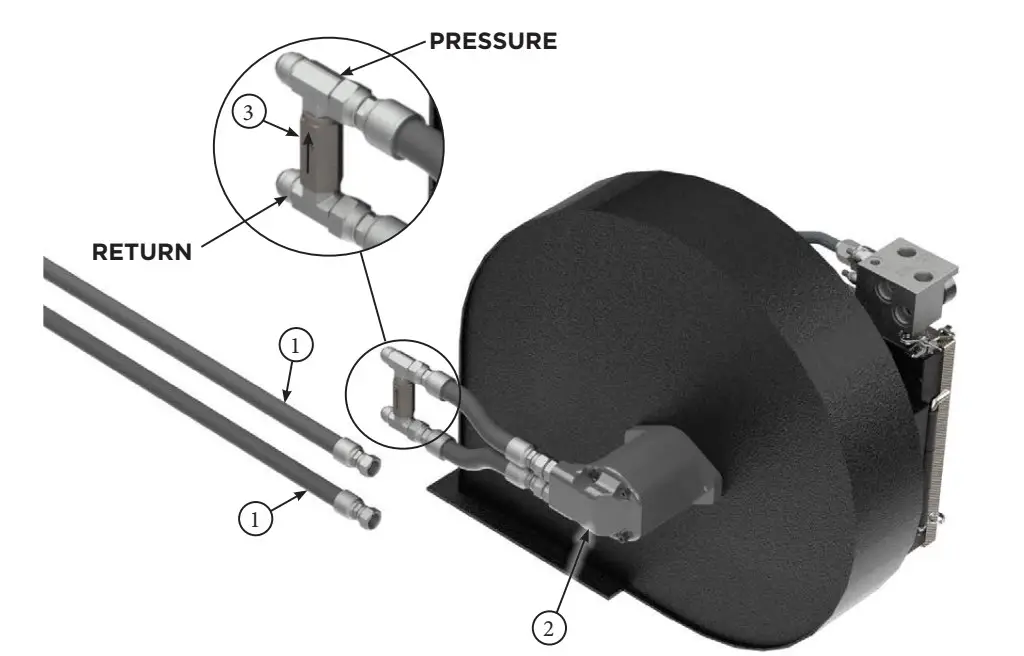 PRESSURE

3

RETURN

1

1

2