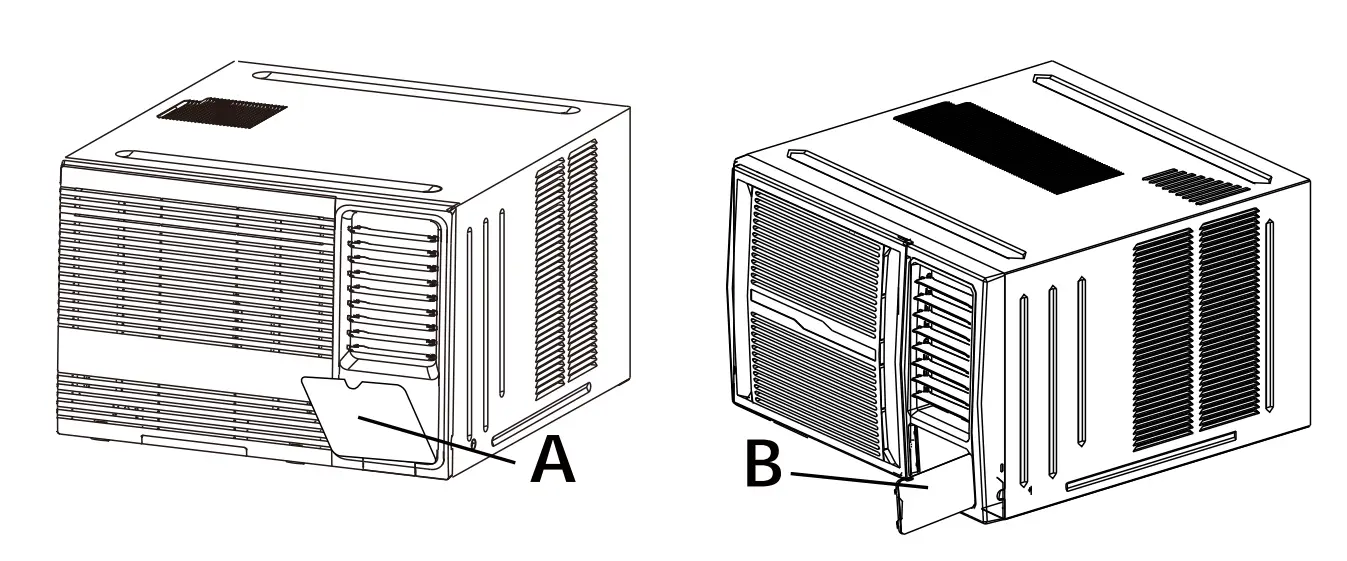 A

B