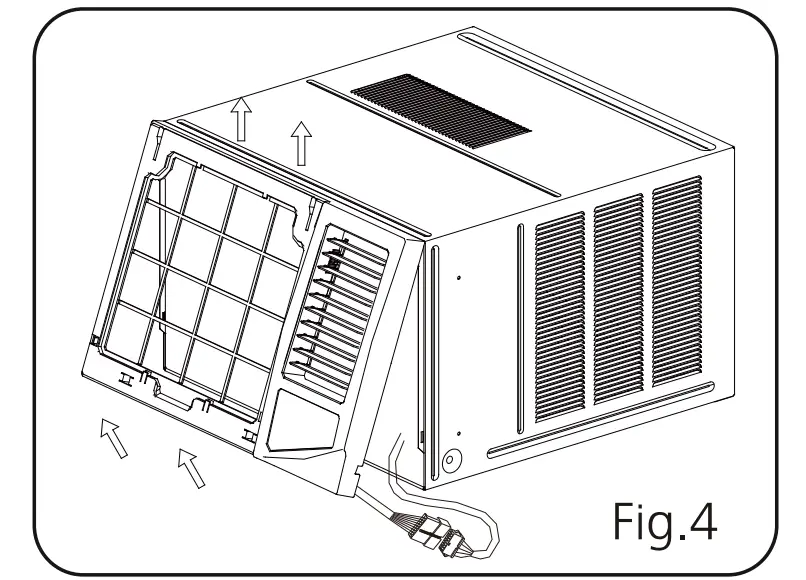 Fig.4