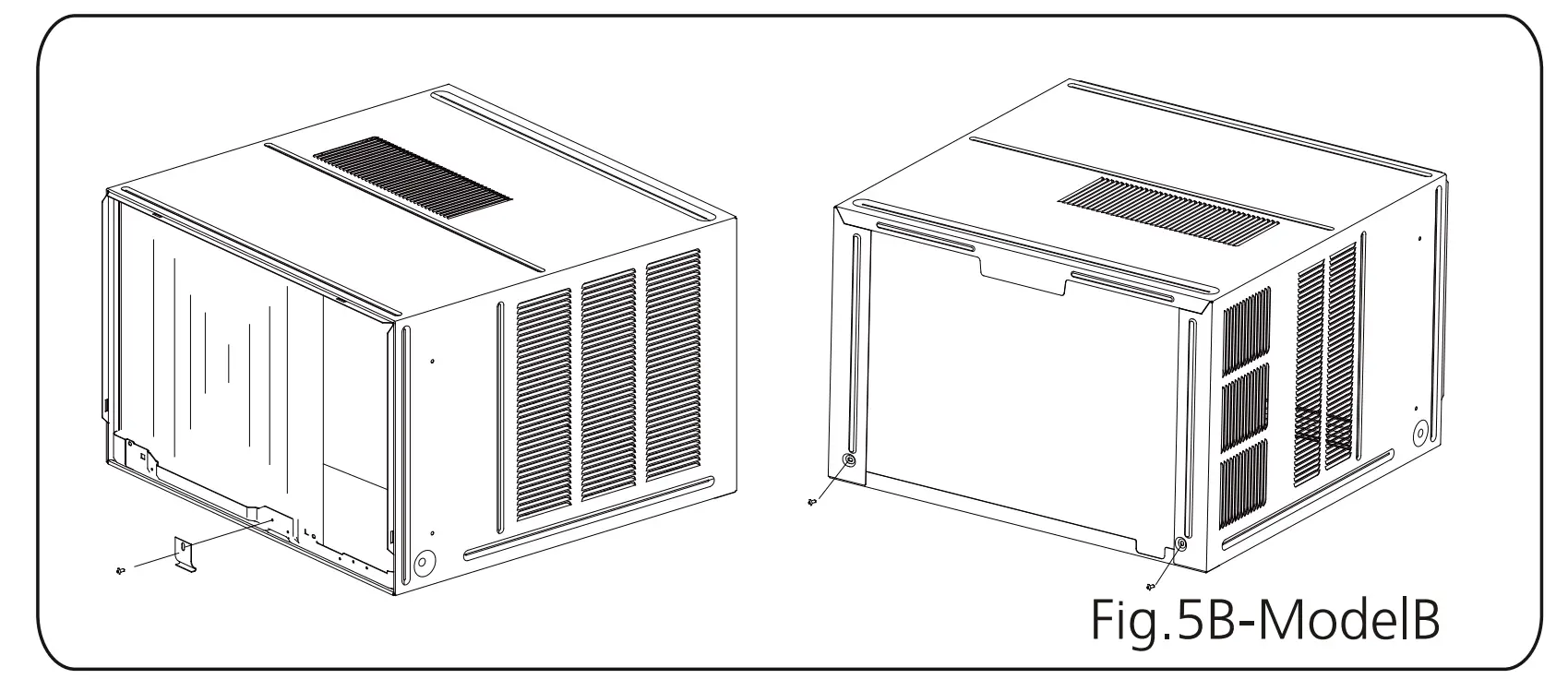 Fig.5B-ModelB