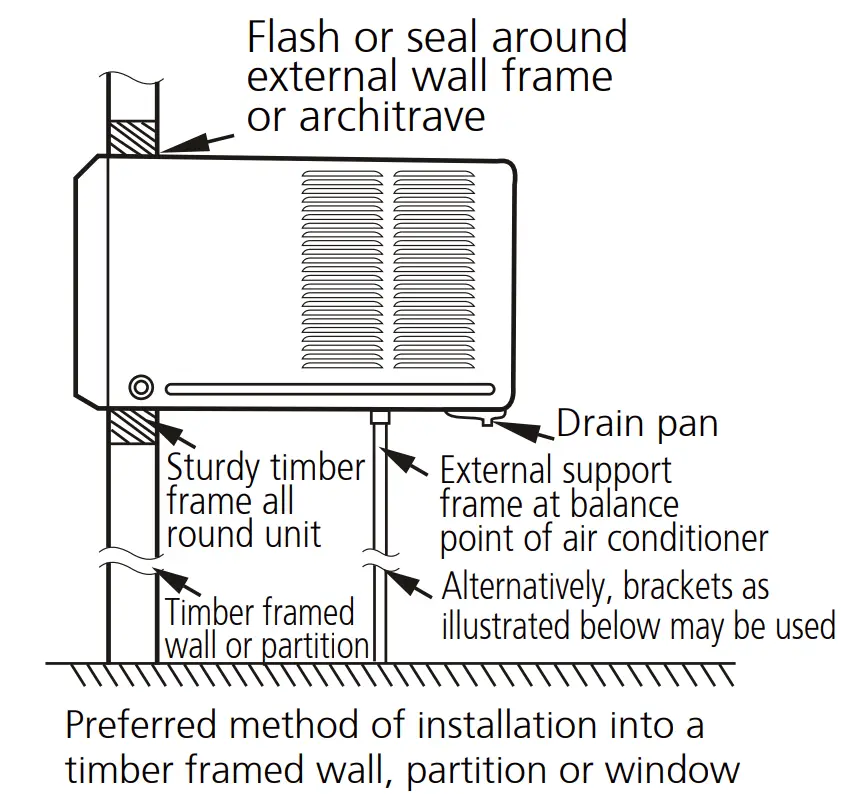 Flash or seal around external wall frame or architrave

Drain pan

Sturdy timber frame all round unit

External support frame at balance point of air conditioner

Timber framed wall or partition

Alternatively, brackets as illustrated below may be used

Preferred method of installation into a timber framed wall, partition or window