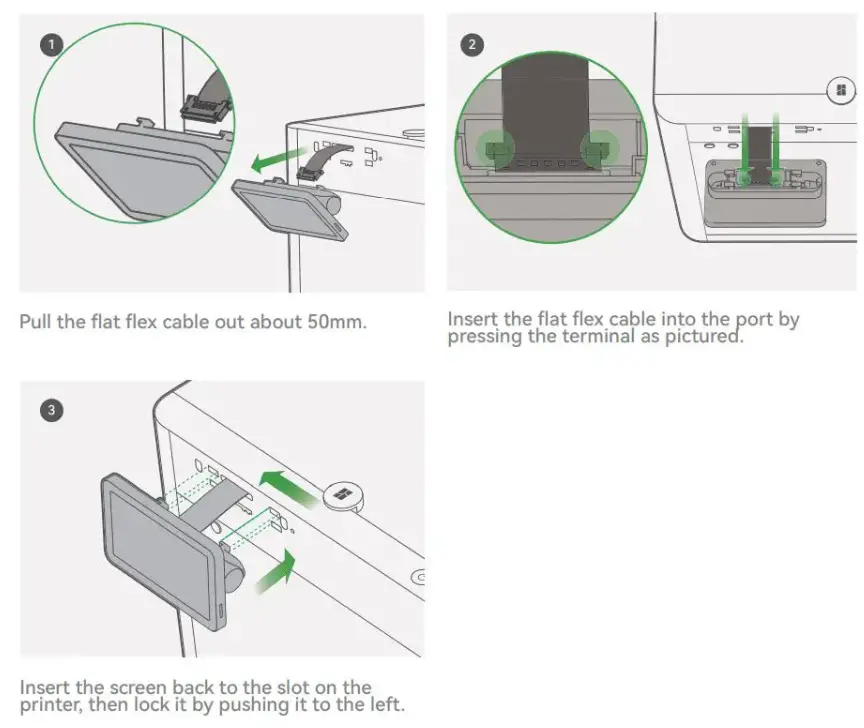 1

Pull the flat flex cable out about 50mm.

2

Insert the flat flex cable into the port by pressing the terminal as pictured.

3

Insert the screen back to the slot on the printer, then lock it by pushing it to the left.