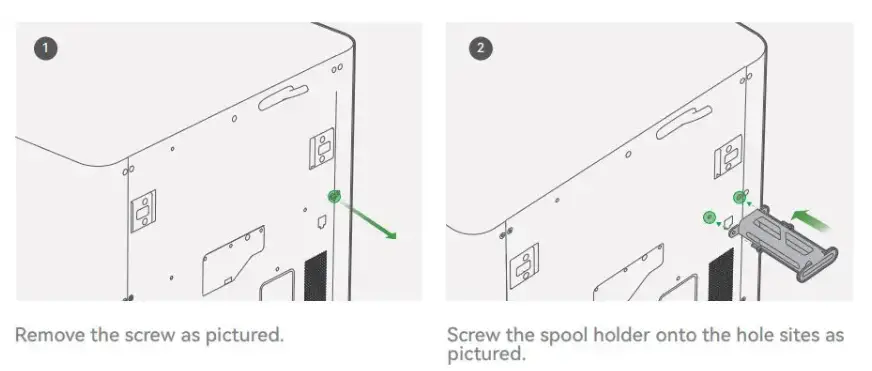 1

Remove the screw as pictured.

2

Screw the spool holder onto the hole sites as pictured.