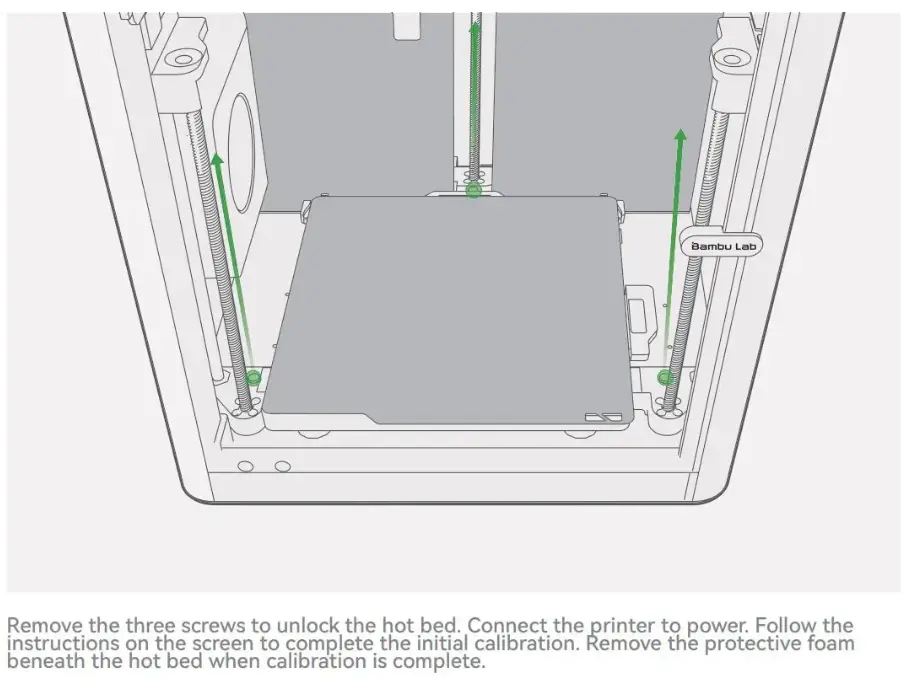 Bambu Lab

Remove the three screws to unlock the hot bed. Connect the printer to power. Follow the instructions on the screen to complete the initial calibration. Remove the protective foam beneath the hot bed when calibration is complete.