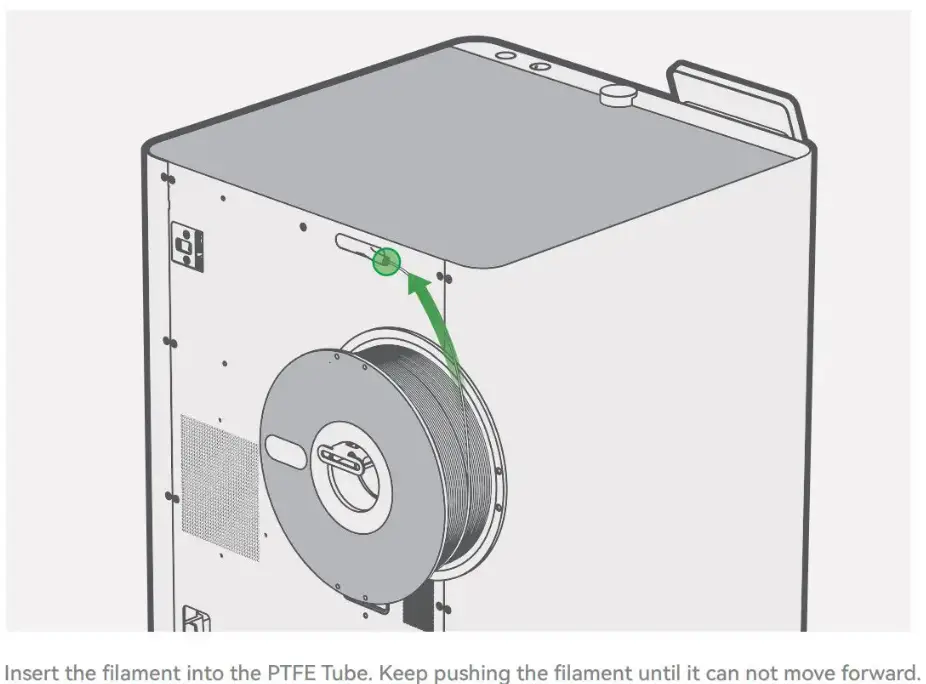 Insert the filament into the PTFE Tube. Keep pushing the filament until it can not move forward.