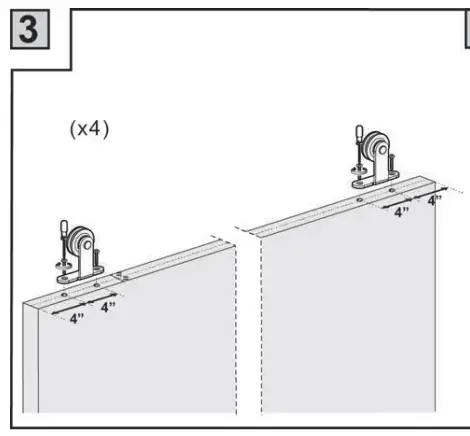 3

(x4)

4"

4"

4"

4"