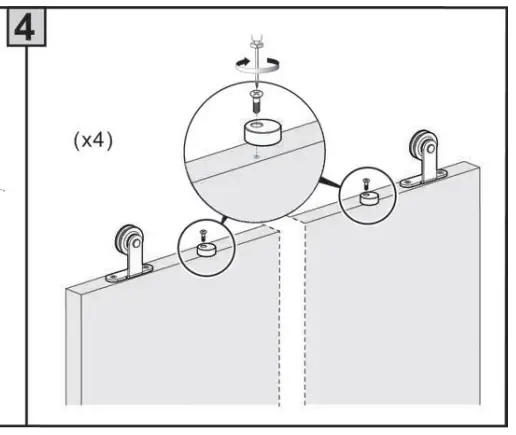 4

(x4)