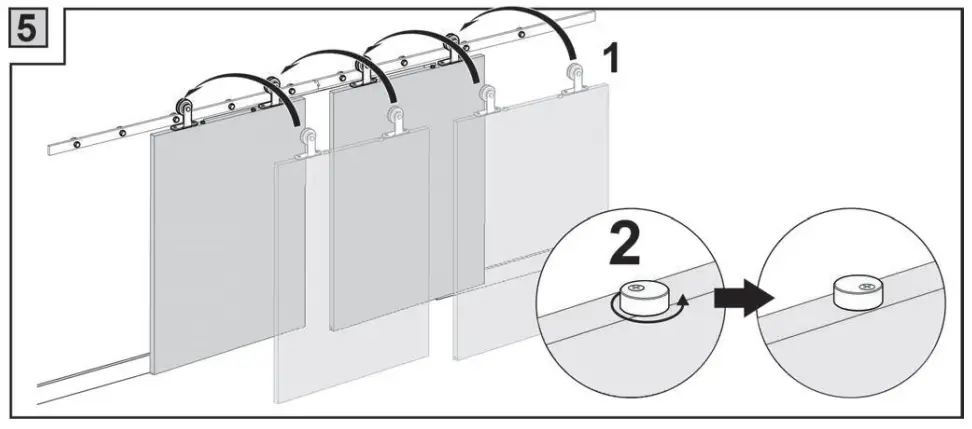 5

1

2