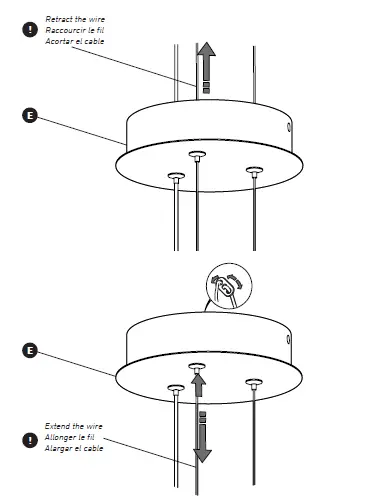 !
Retract the wire
Raccourcir le fil
Acortar el cable

E

E

!
Extend the wire
Allonger le fil
Alargar el cable