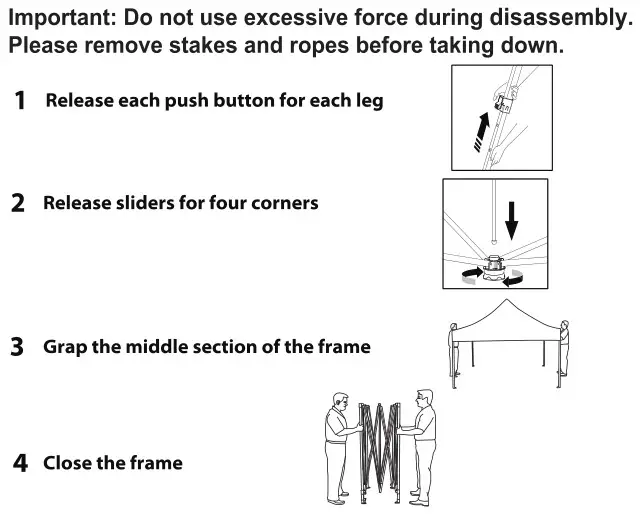 Important: Do not use excessive force during disassembly. Please remove stakes and ropes before taking down.

1 Release each push button for each leg

2 Release sliders for four corners

3 Grap the middle section of the frame

4 Close the frame