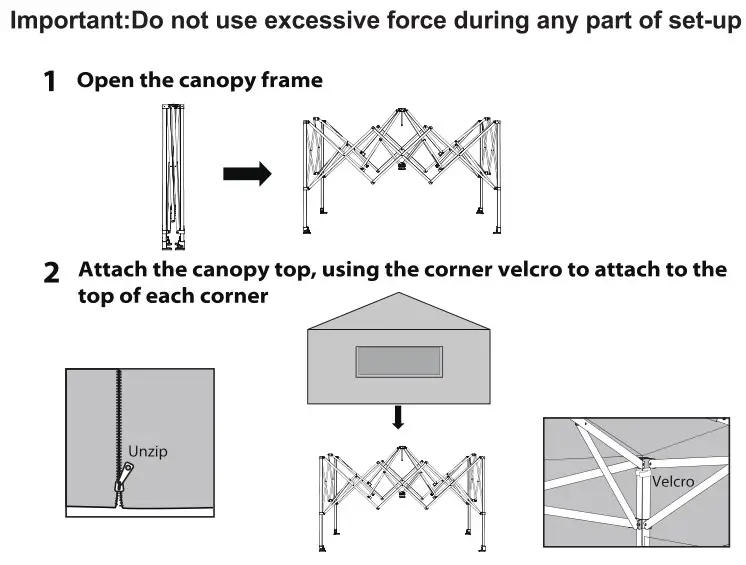 Important:Do not use excessive force during any part of set-up

1 Open the canopy frame

2 Attach the canopy top, using the corner velcro to attach to the top of each corner

Unzip

Velcro