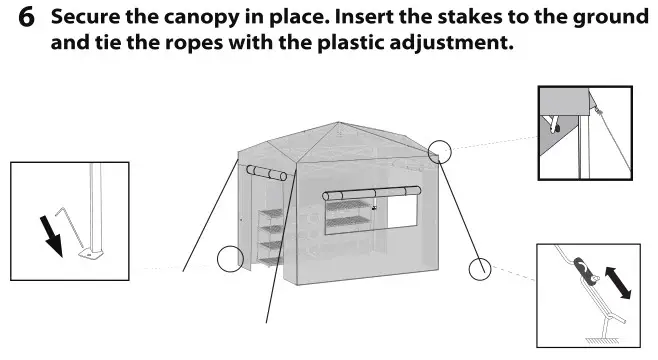 6 Secure the canopy in place. Insert the stakes to the ground and tie the ropes with the plastic adjustment.