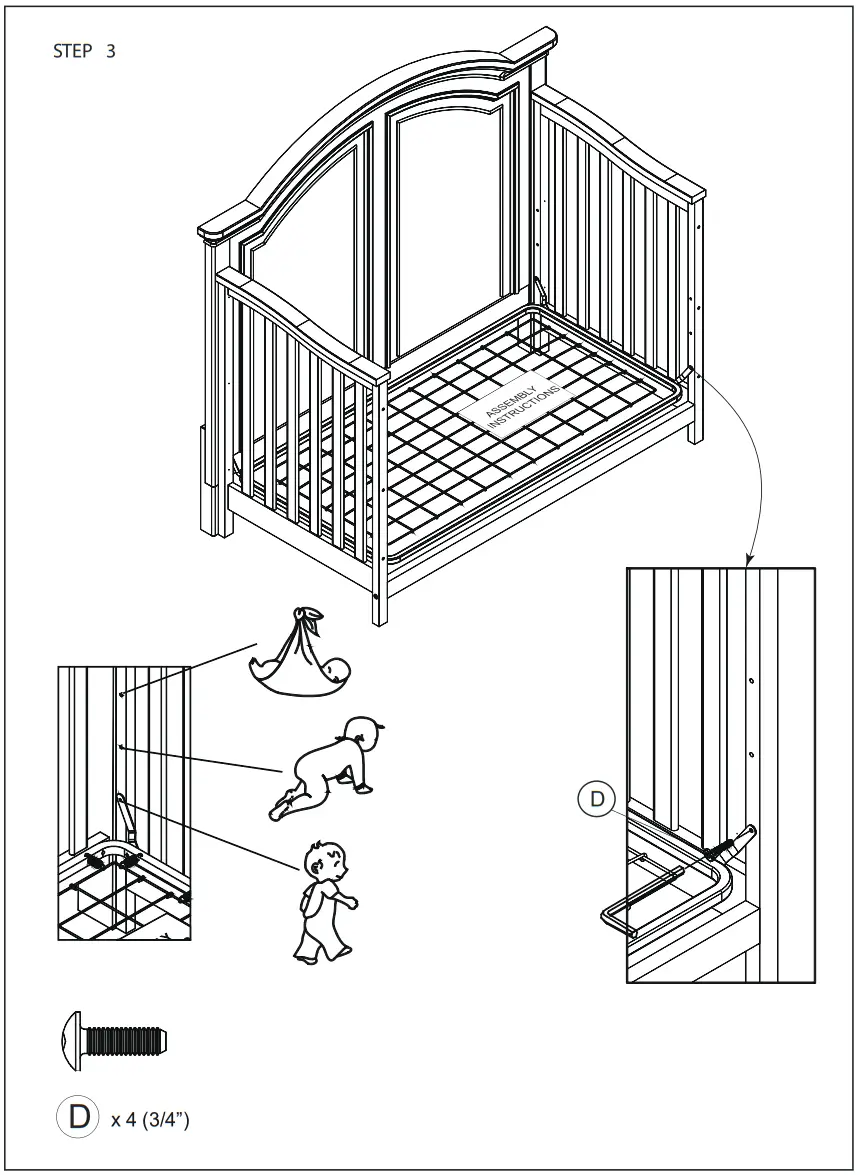 STEP 3

ASSEMBLY INSTRUCTIONS

D

D x 4 (3/4")