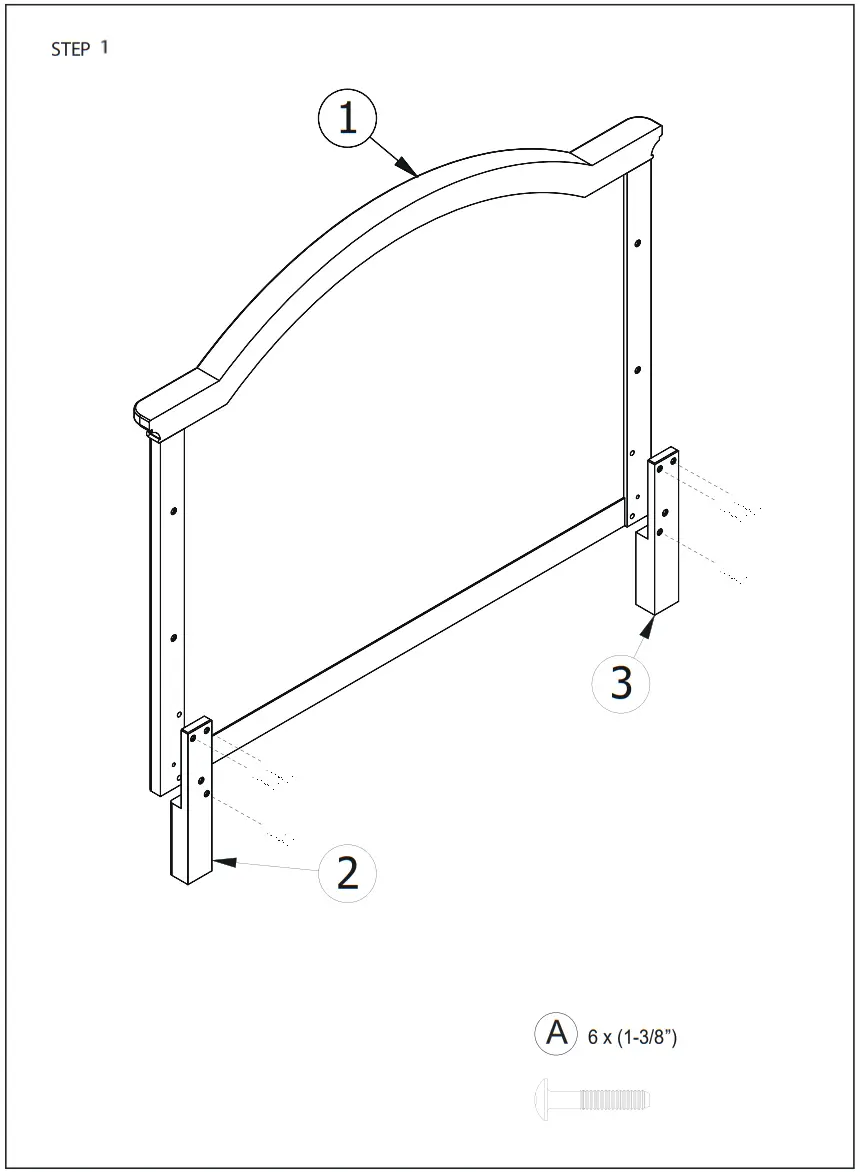 STEP 1

1

3

2

A 6 x (1-3/8")