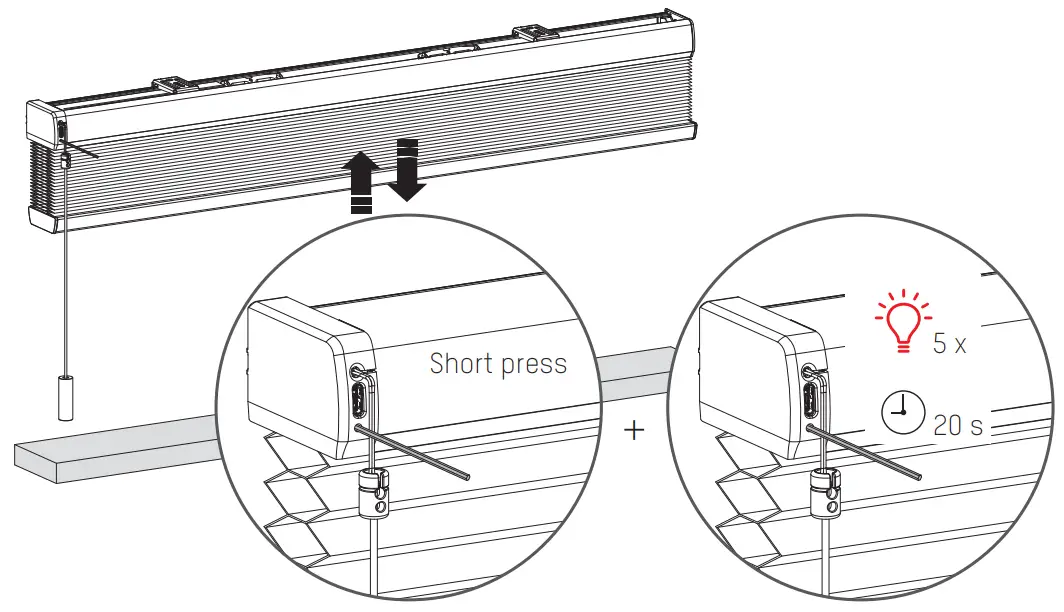 Short press

+

5 x

20 s