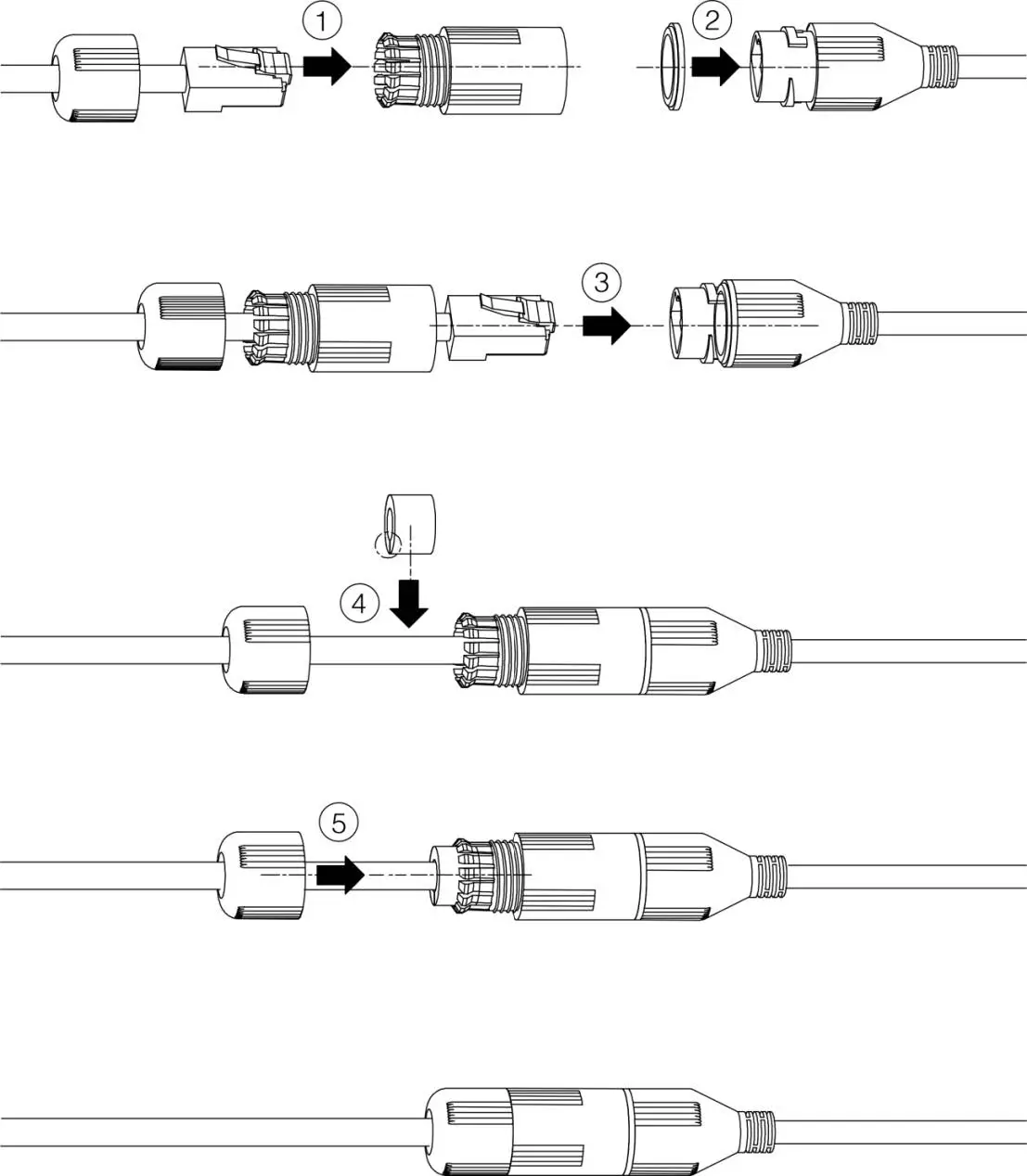 1
2
3
4
5