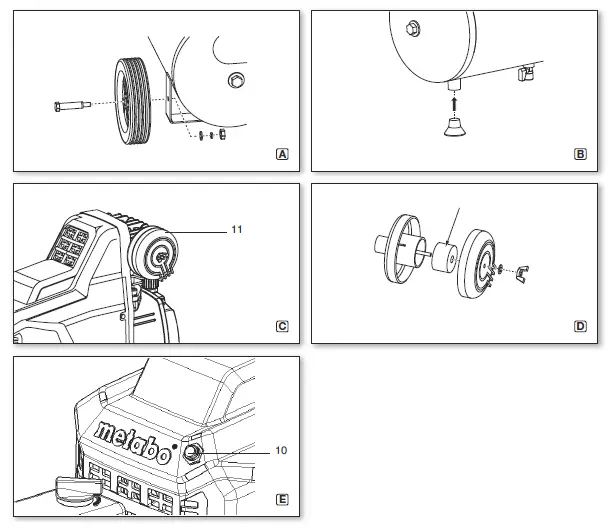 A

B

11

C

D

metabo

10

E