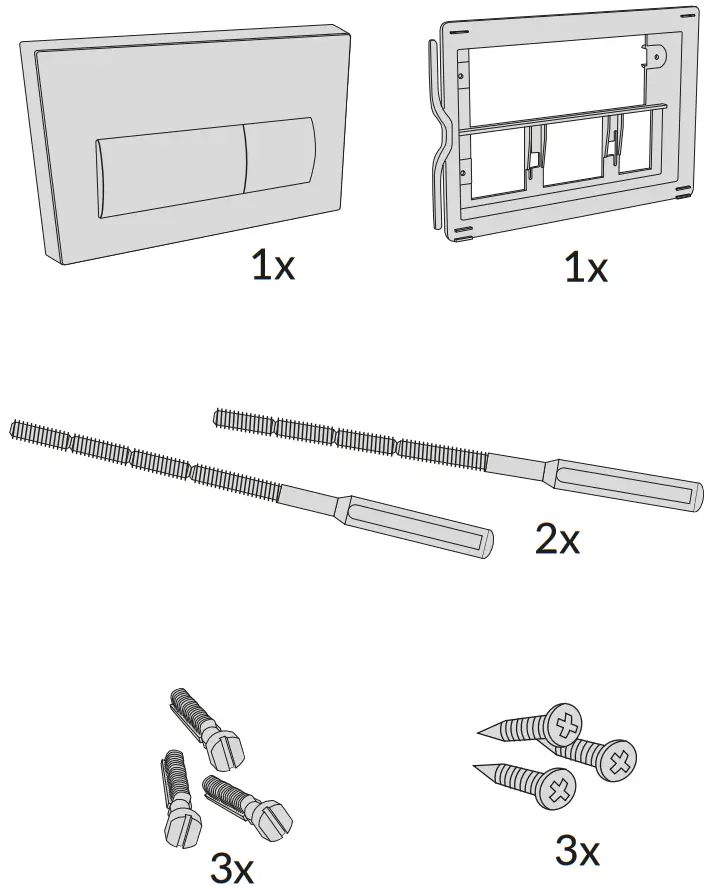 1x

1x

2x

3x

3x