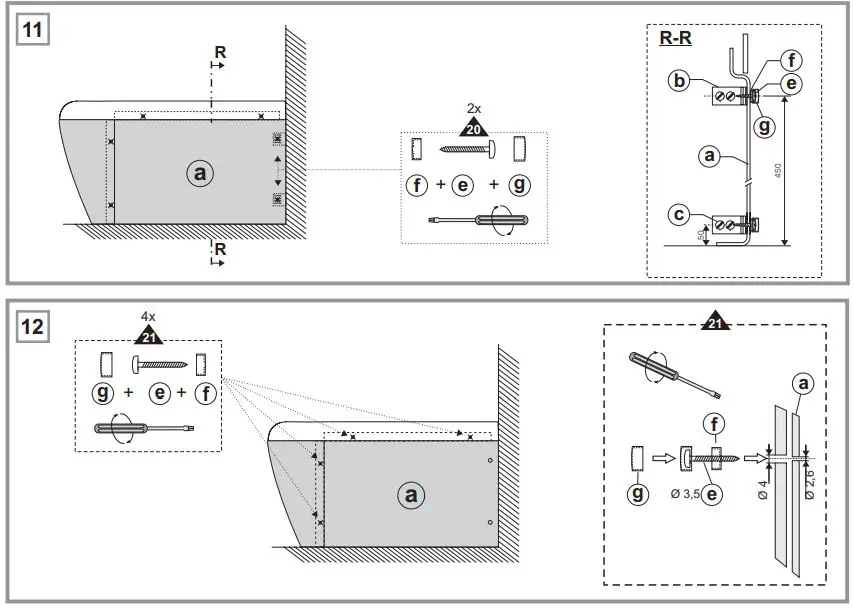 11

R

a

R

2x
20

f + e + g

R-R

b
f
e
g
a
450
c
50

12

4x
21

g + e + f

a

21

a
f
g
Ø 3,5 e
Ø 4
Ø 2,6