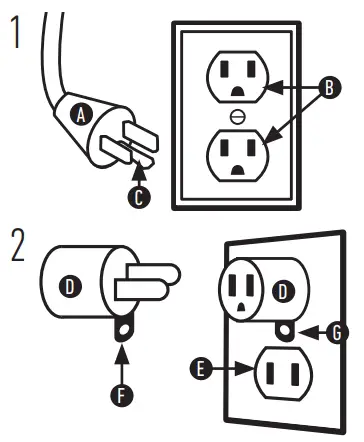 1

A

B

C

2

D

D

G

E

F