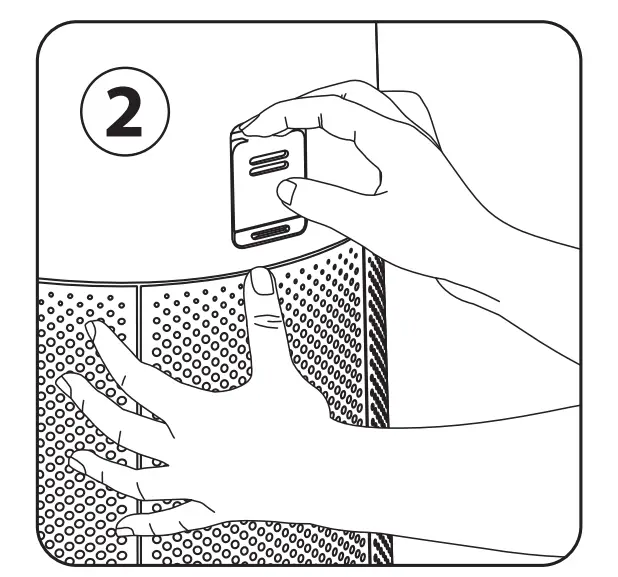 2