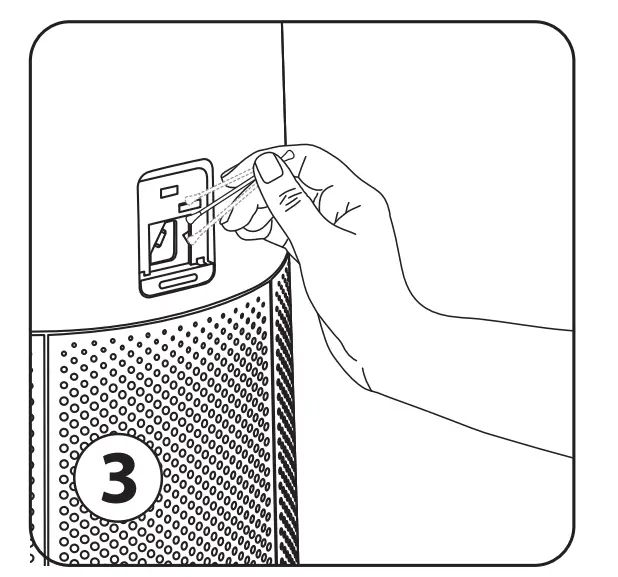 3