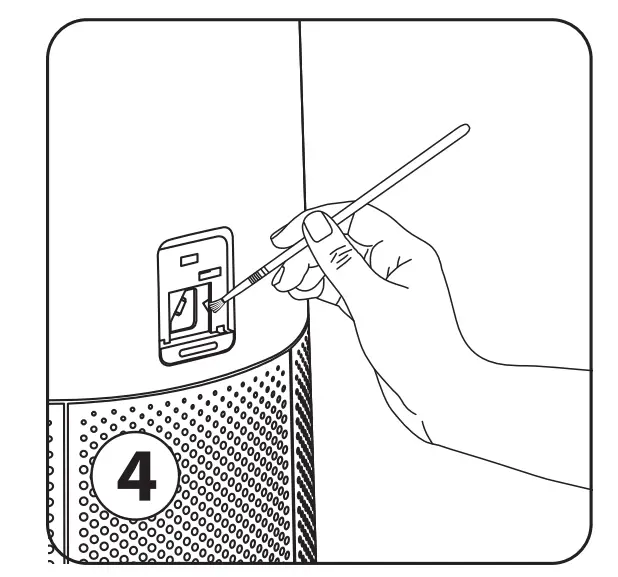 4