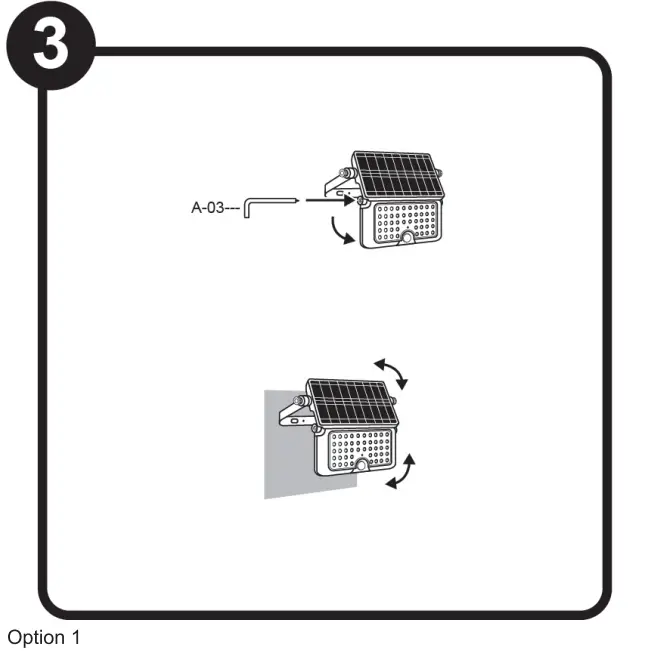 3

A-03---

Option 1