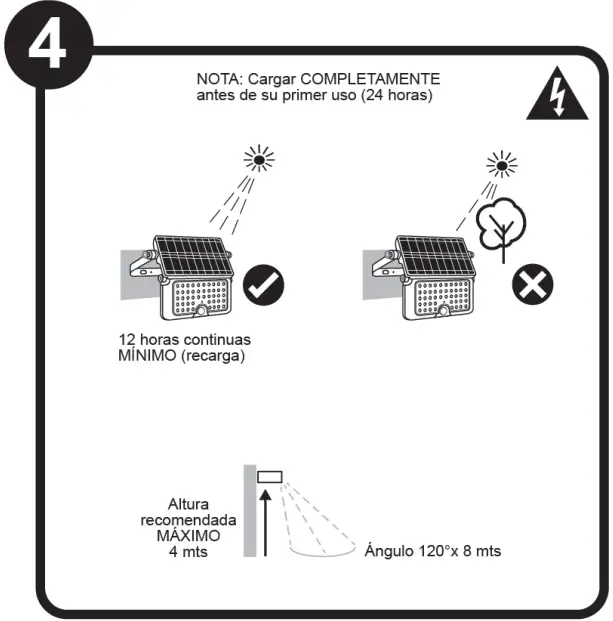 4

NOTA: Cargar COMPLETAMENTE antes de su primer uso (24 horas)

12 horas continuas MÍNIMO (recarga)

Altura recomendada MÁXIMO 4 mts

Ángulo 120°x 8 mts