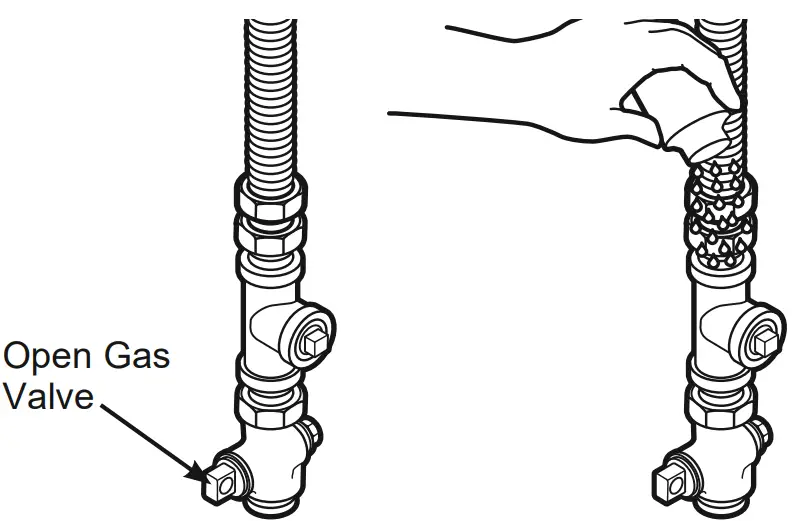 Open Gas Valve