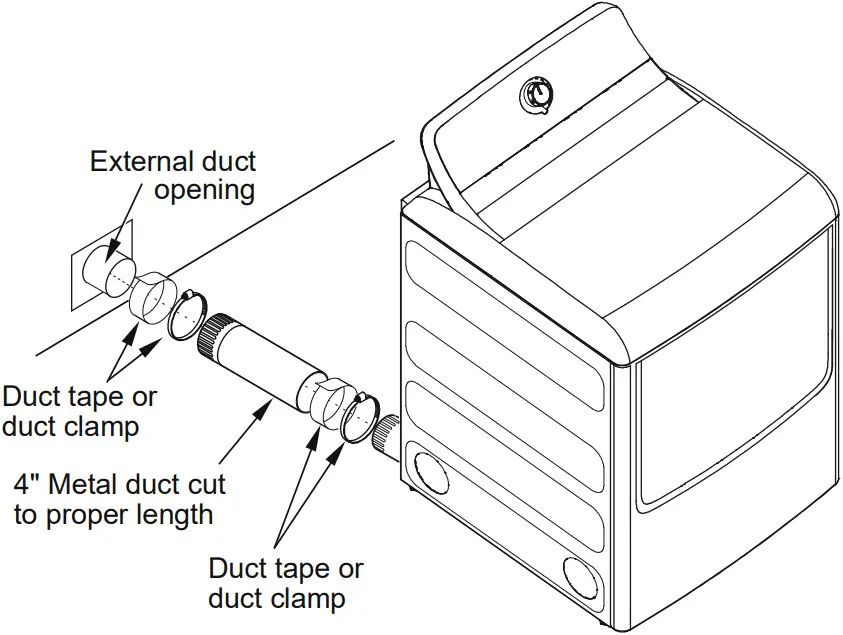 External duct opening

Duct tape or duct clamp

4" Metal duct cut to proper length

Duct tape or duct clamp