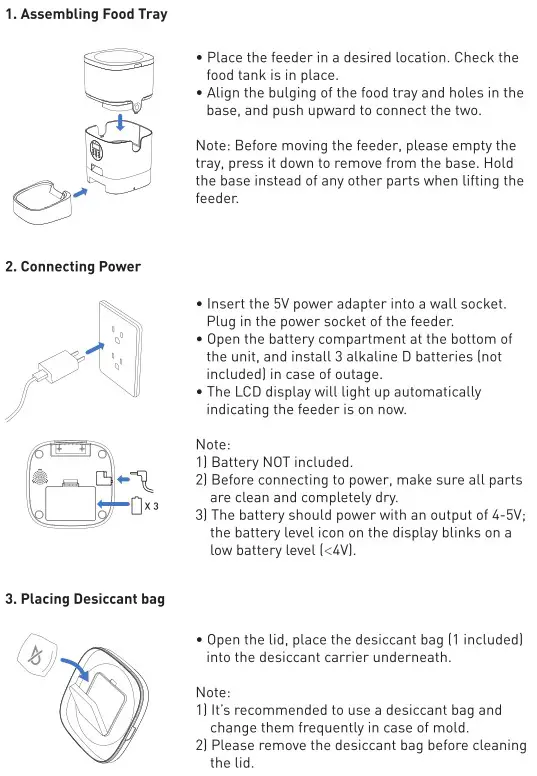 1. Assembling Food Tray

• Place the feeder in a desired location. Check the food tank is in place.
• Align the bulging of the food tray and holes in the base, and push upward to connect the two.

Note: Before moving the feeder, please empty the tray, press it down to remove from the base. Hold the base instead of any other parts when lifting the feeder.

2. Connecting Power

• Insert the 5V power adapter into a wall socket. Plug in the power socket of the feeder.
• Open the battery compartment at the bottom of the unit, and install 3 alkaline D batteries (not included) in case of outage.
• The LCD display will light up automatically indicating the feeder is on now.

X 3

Note:
1) Battery NOT included.
2) Before connecting to power, make sure all parts are clean and completely dry.
3) The battery should power with an output of 4-5V; the battery level icon on the display blinks on a low battery level (<4V).

3. Placing Desiccant bag

• Open the lid, place the desiccant bag (1 included) into the desiccant carrier underneath.

Note:
1) It's recommended to use a desiccant bag and change them frequently in case of mold.
2) Please remove the desiccant bag before cleaning the lid.