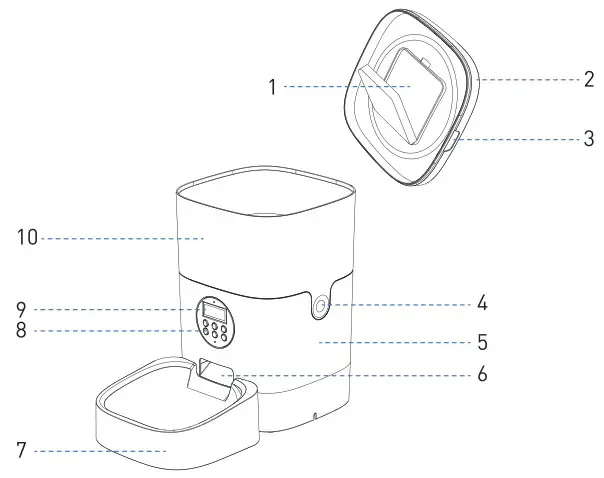 1
2
3
10
9
8
4
5
6
7