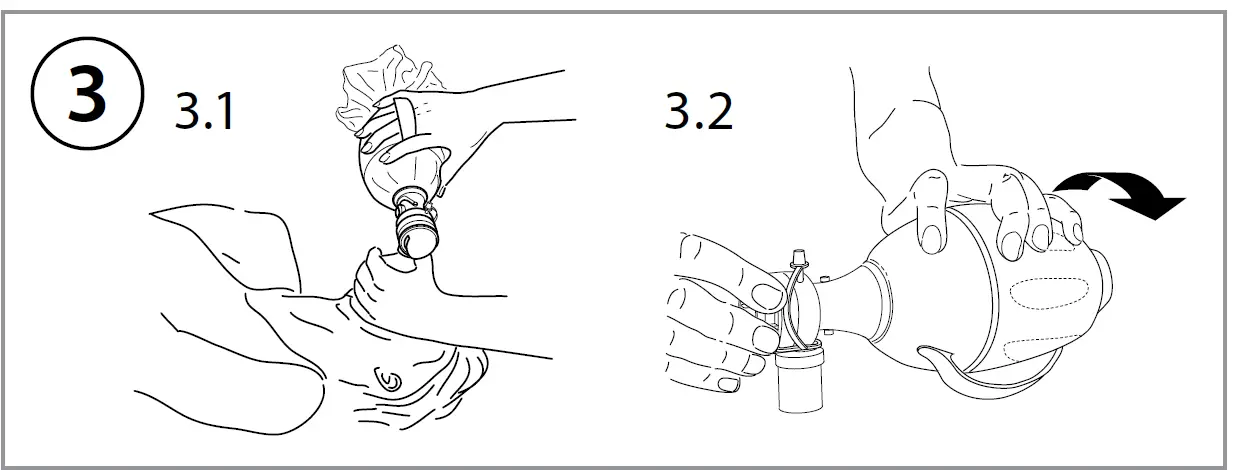 3

3.1

3.2