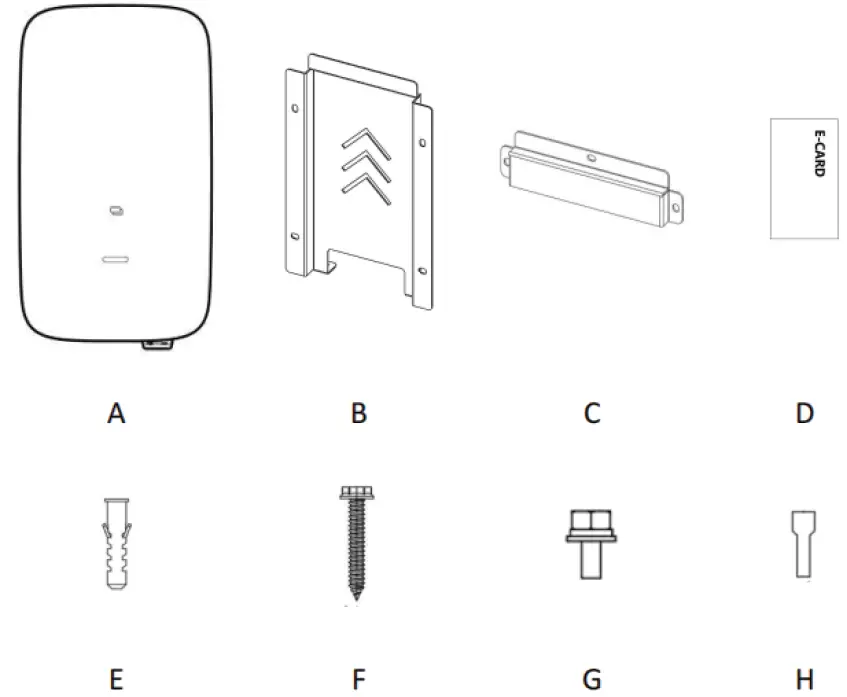 E-CARD

A
B
C
D

E
F
G
H