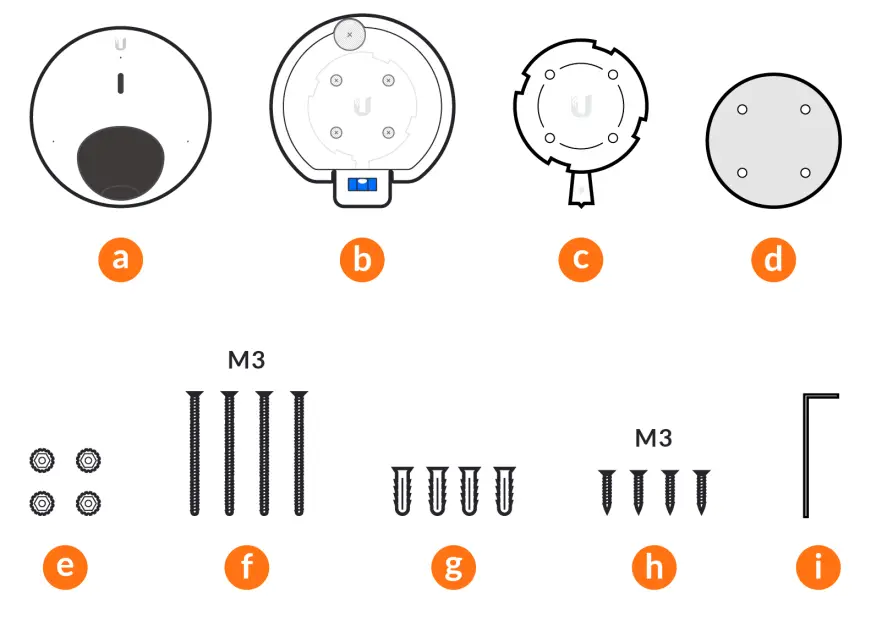 a b c d

M3

M3

e f g h i