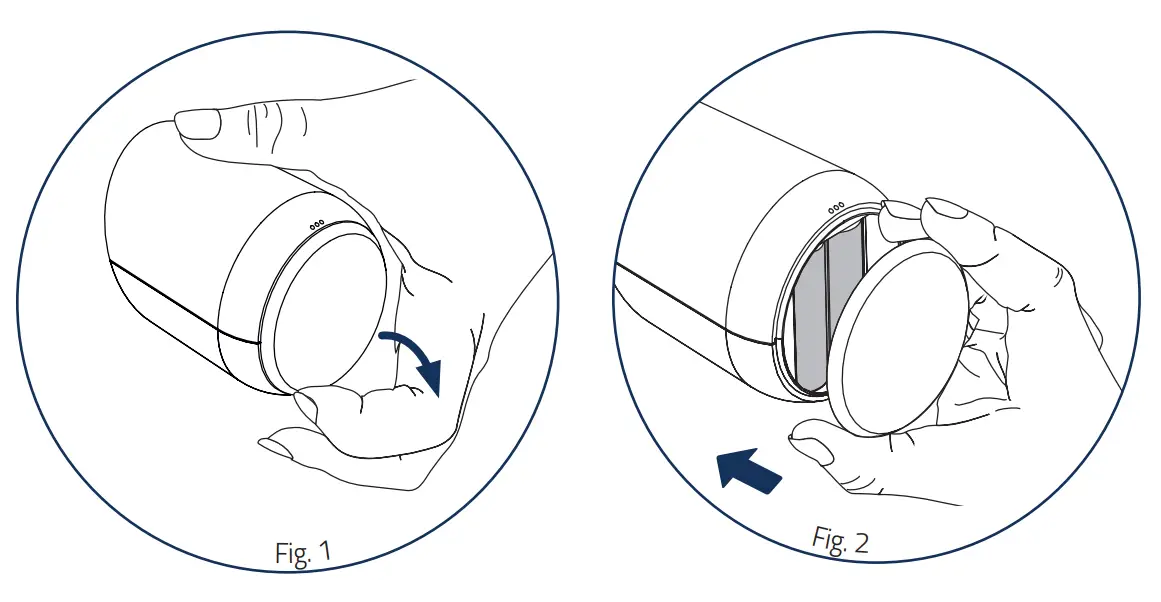 Fig. 1

Fig. 2