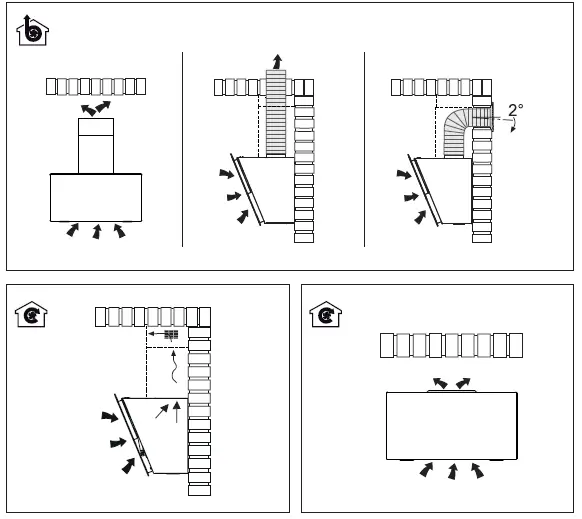 2°