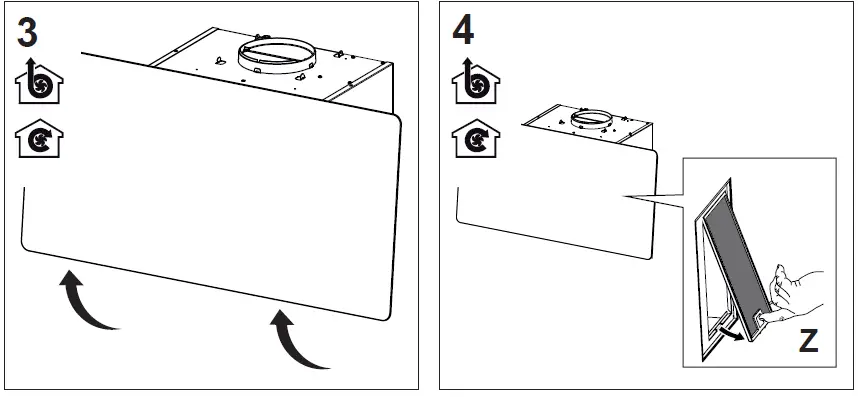 3

4

Z