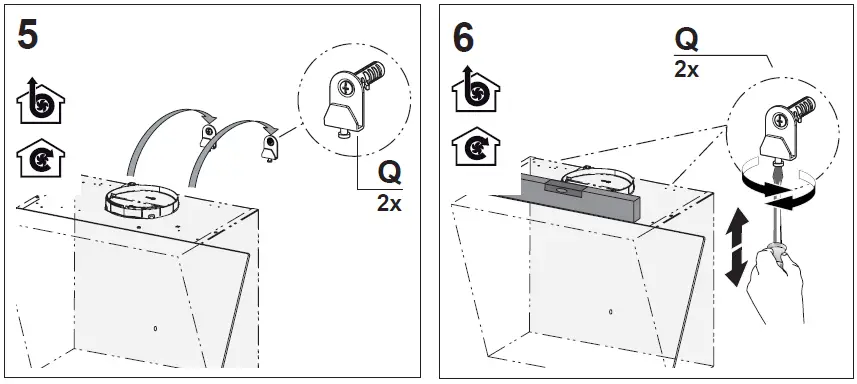 5

Q
2x

6

Q
2x