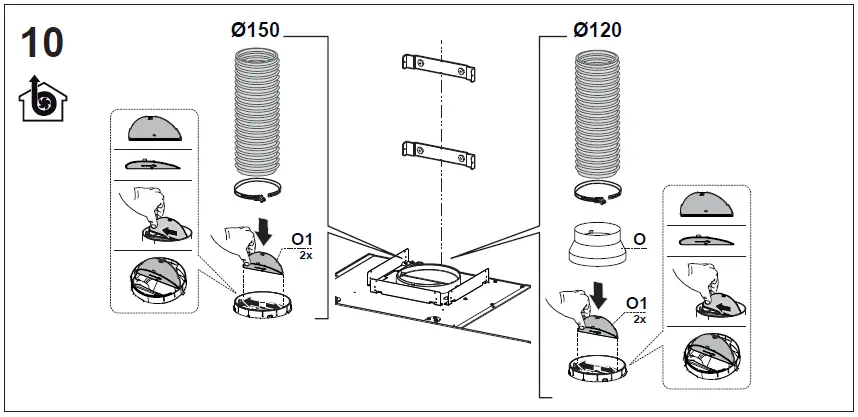 10

Ø150

O1
2x

Ø120

O

O1
2x