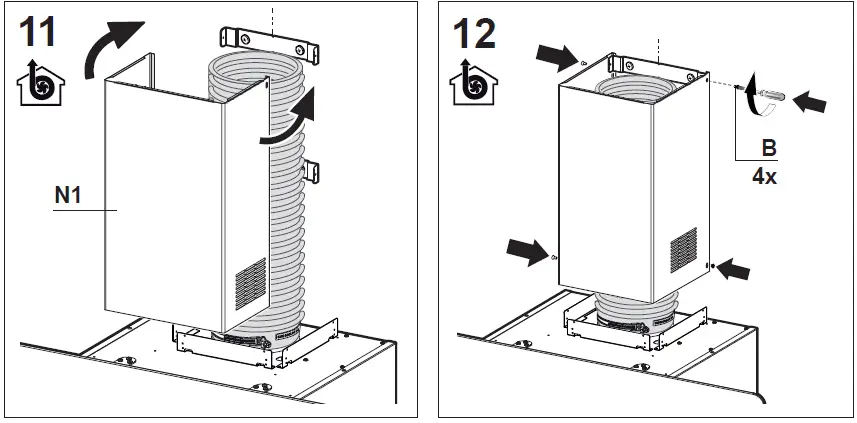 11

N1

12

B
4x