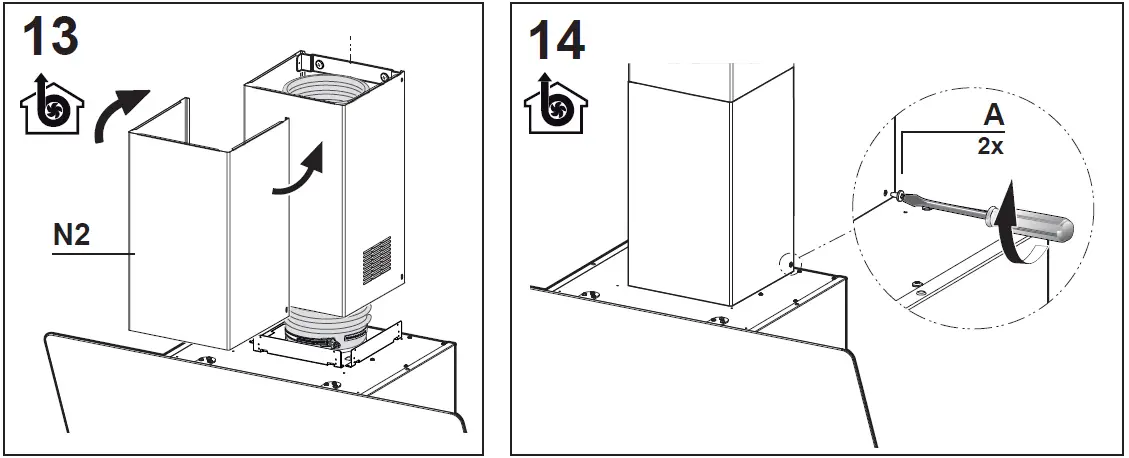 13

N2

14

A
2x