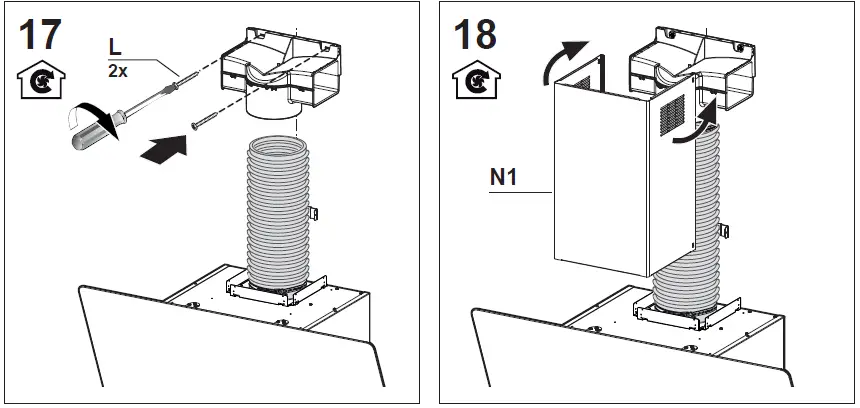 17

L
2x

18

N1