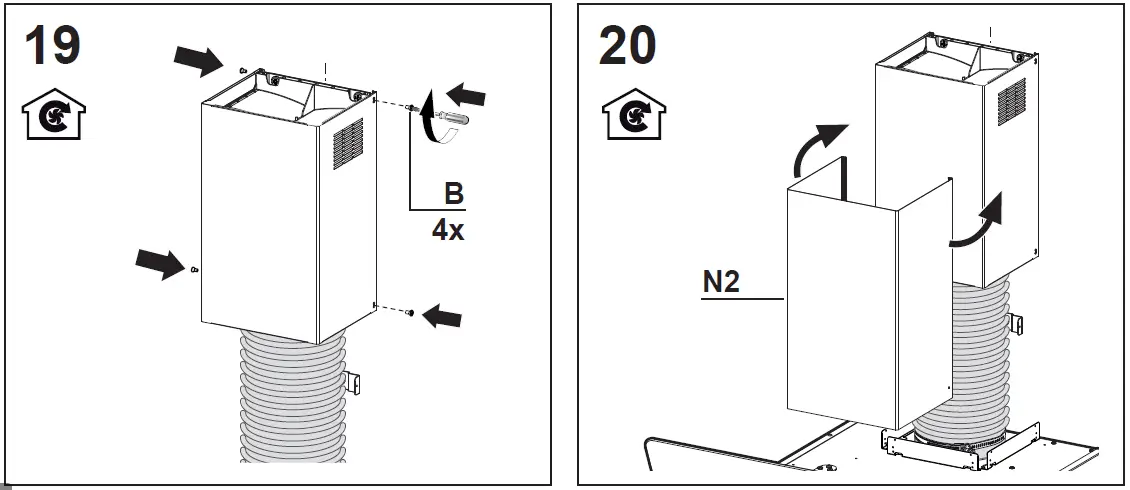 19

B
4x

20

N2