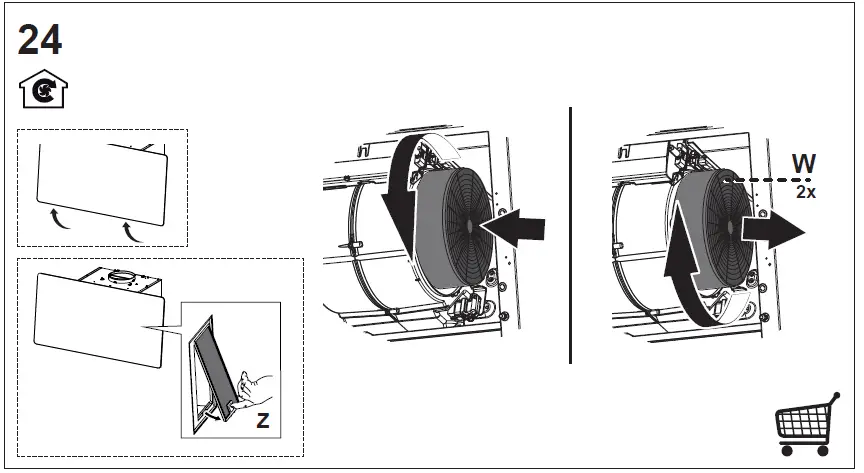 24

Z

W
2x